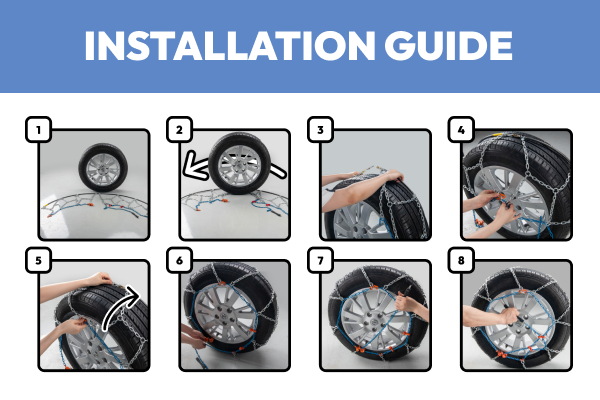 INSTALLATION GUIDE

1

2

3

4

5

6

7

8